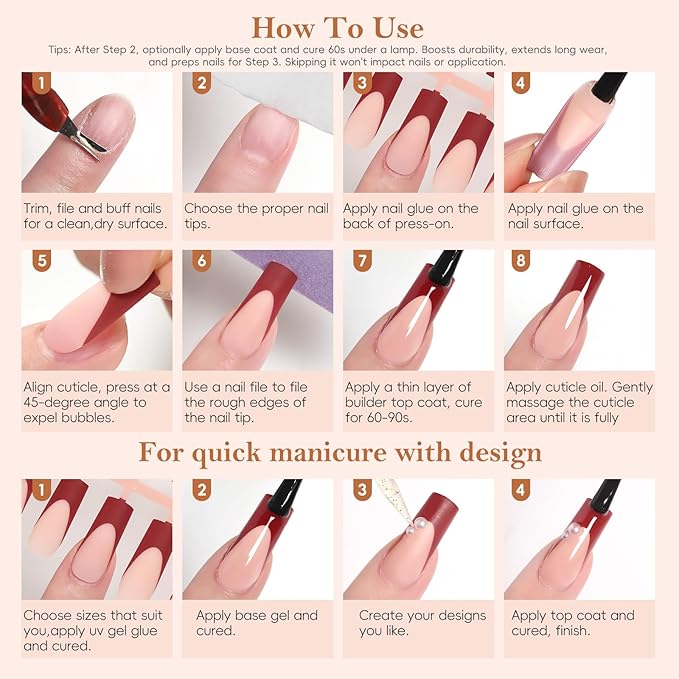 How To Use

Tips: After Step 2, optionally apply base coat and cure 60s under a lamp. Boosts durability, extends long wear, and preps nails for Step 3. Skipping it won't impact nails or application.

1
Trim, file and buff nails for a clean,dry surface.

2
Choose the proper nail tips.

3
Apply nail glue on the back of press-on.

4
Apply nail glue on the nail surface.

5
Align cuticle, press at a 45-degree angle to expel bubbles.

6
Use a nail file to file the rough edges of the nail tip.

7
Apply a thin layer of builder top coat, cure for 60-90s.

8
Apply cuticle oil. Gently massage the cuticle area until it is fully

For quick manicure with design

1
Choose sizes that suit you,apply uv gel glue and cured.

2
Apply base gel and cured.

3
Create your designs you like.

4
Apply top coat and cured, finish.