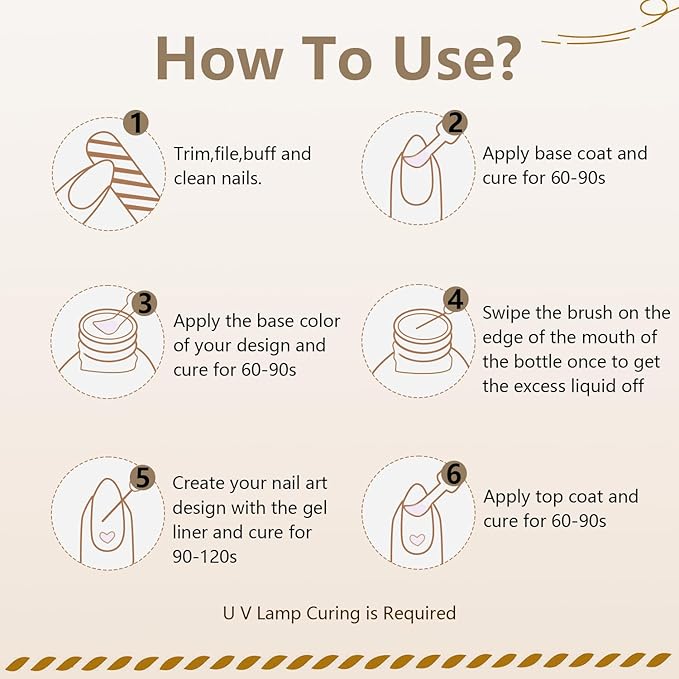 How To Use?

1
Trim,file,buff and clean nails.

2
Apply base coat and cure for 60-90s

3
Apply the base color of your design and cure for 60-90s

4
Swipe the brush on the edge of the mouth of the bottle once to get the excess liquid off

5
Create your nail art design with the gel liner and cure for 90-120s

6
Apply top coat and cure for 60-90s

U V Lamp Curing is Required