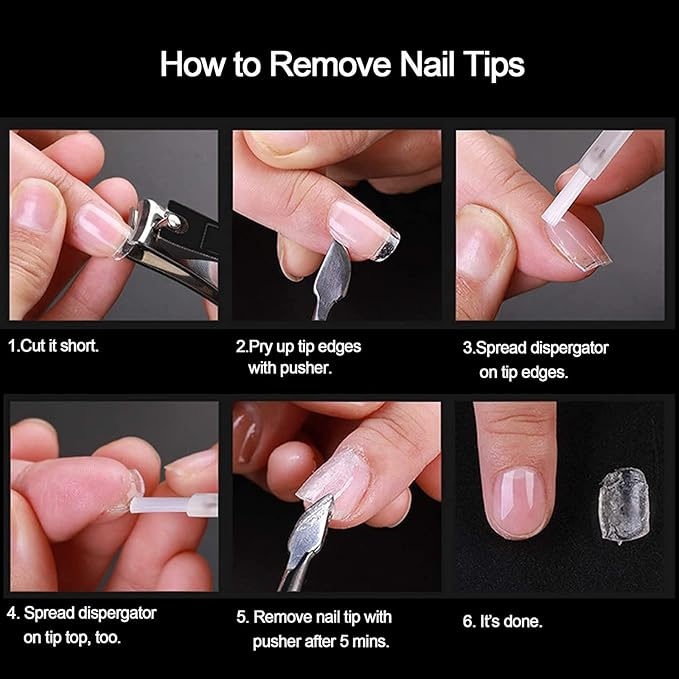 How to Remove Nail Tips

1.Cut it short.

2.Pry up tip edges with pusher.

3.Spread dispergator on tip edges.

4. Spread dispergator on tip top, too.

5. Remove nail tip with pusher after 5 mins.

6. It's done.