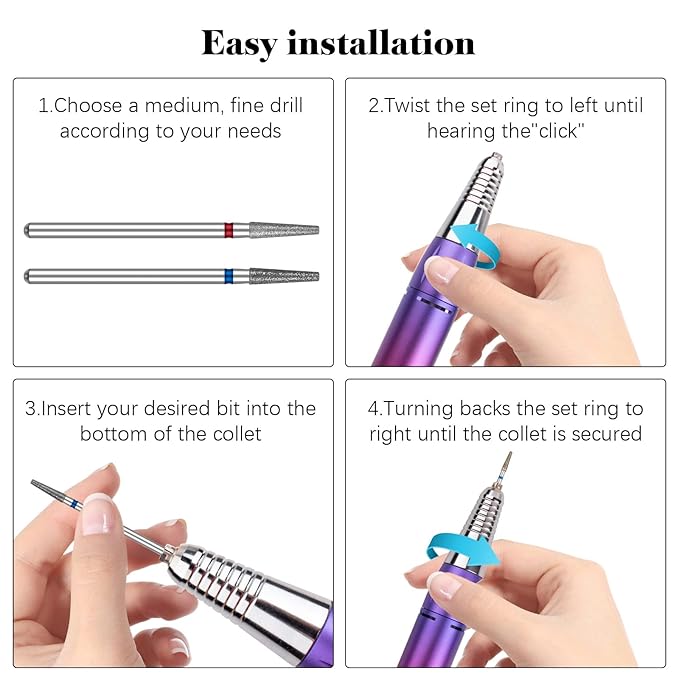 Easy installation

1.Choose a medium, fine drill according to your needs

2.Twist the set ring to left until hearing the"click"

3.Insert your desired bit into the bottom of the collet

4.Turning backs the set ring to right until the collet is secured