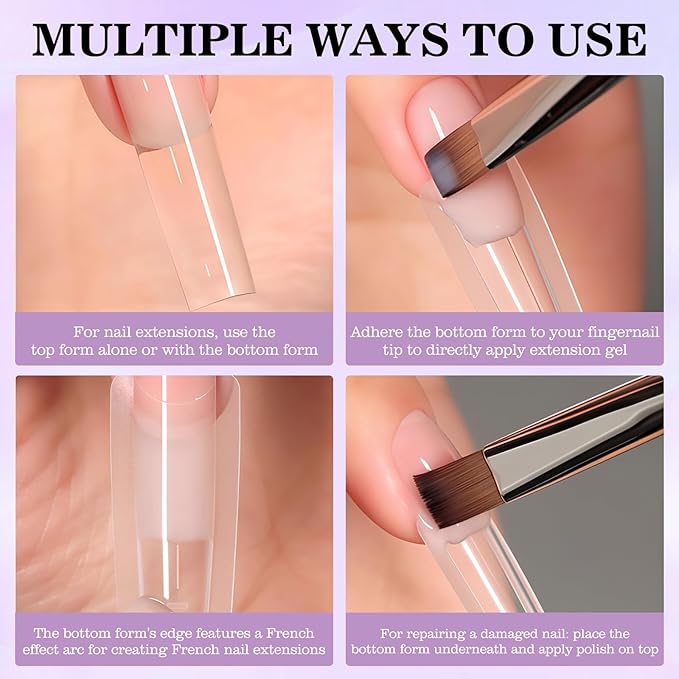 MULTIPLE WAYS TO USE

For nail extensions, use the top form alone or with the bottom form

Adhere the bottom form to your fingernail tip to directly apply extension gel

The bottom form's edge features a French effect arc for creating French nail extensions

For repairing a damaged nail: place the bottom form underneath and apply polish on top