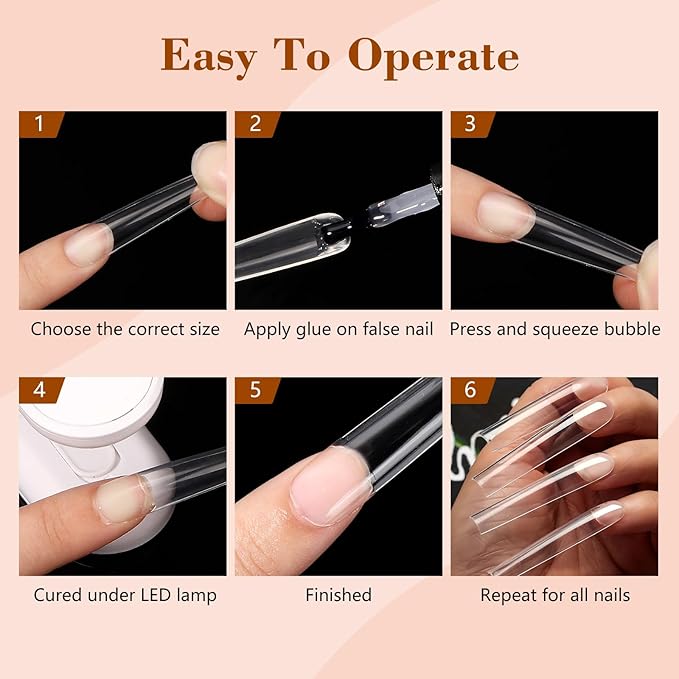 Easy To Operate

1

Choose the correct size

2

Apply glue on false nail

3

Press and squeeze bubble

4

Cured under LED lamp

5

Finished

6

Repeat for all nails