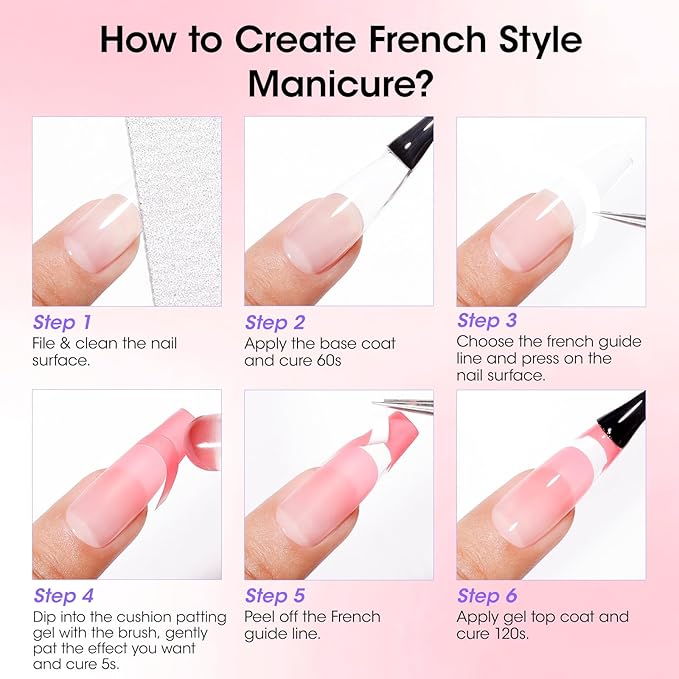 How to Create French Style Manicure?

Step 1
File & clean the nail surface.

Step 2
Apply the base coat and cure 60s

Step 3
Choose the french guide line and press on the nail surface.

Step 4
Dip into the cushion patting gel with the brush, gently pat the effect you want and cure 5s.

Step 5
Peel off the French guide line.

Step 6
Apply gel top coat and cure 120s.