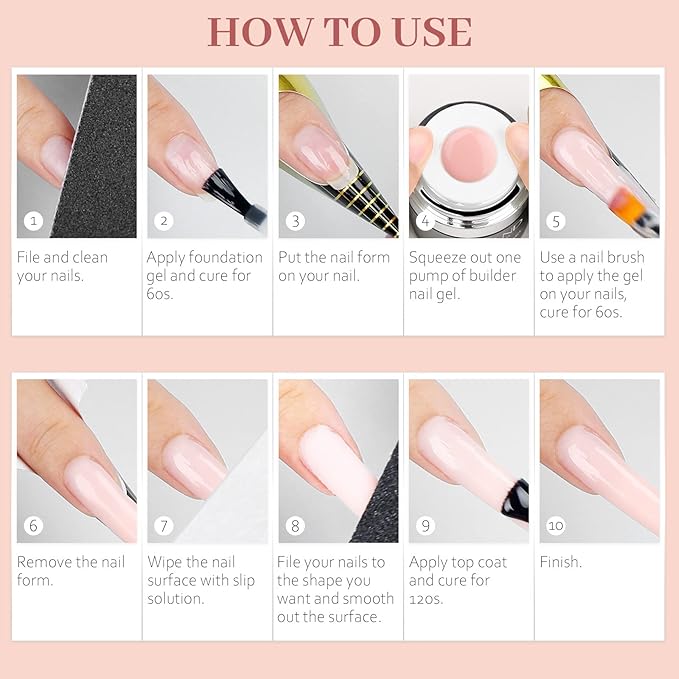 HOW TO USE

1
File and clean your nails.

2
Apply foundation gel and cure for 60s.

3
Put the nail form on your nail.

4
Squeeze out one pump of builder nail gel.

5
Use a nail brush to apply the gel on your nails, cure for 60s.

6
Remove the nail form.

7
Wipe the nail surface with slip solution.

8
File your nails to the shape you want and smooth out the surface.

9
Apply top coat and cure for 120s.

10
Finish.