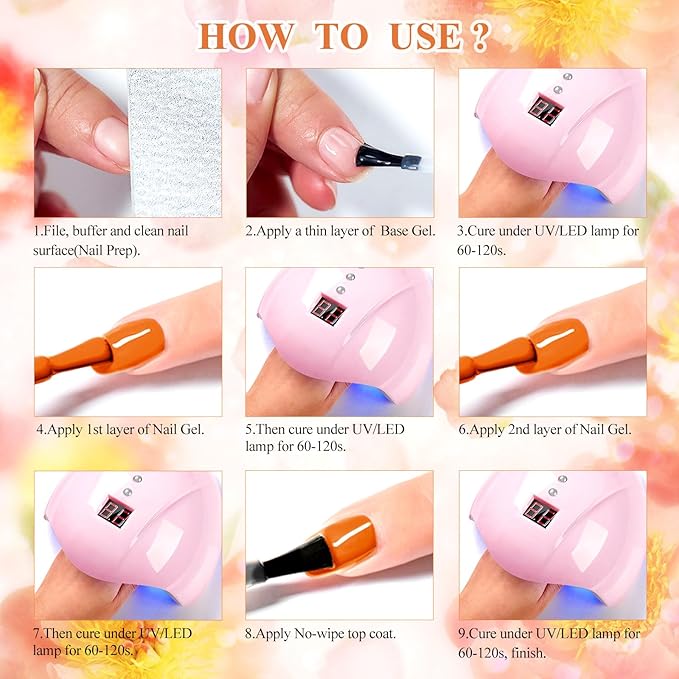 HOW TO USE ?

1.File, buffer and clean nail surface(Nail Prep).

2.Apply a thin layer of Base Gel.

3.Cure under UV/LED lamp for 60-120s.

4.Apply 1st layer of Nail Gel.

5.Then cure under UV/LED lamp for 60-120s.

6.Apply 2nd layer of Nail Gel.

7.Then cure under UV/LED lamp for 60-120s.

8.Apply No-wipe top coat.

9.Cure under UV/LED lamp for 60-120s, finish.