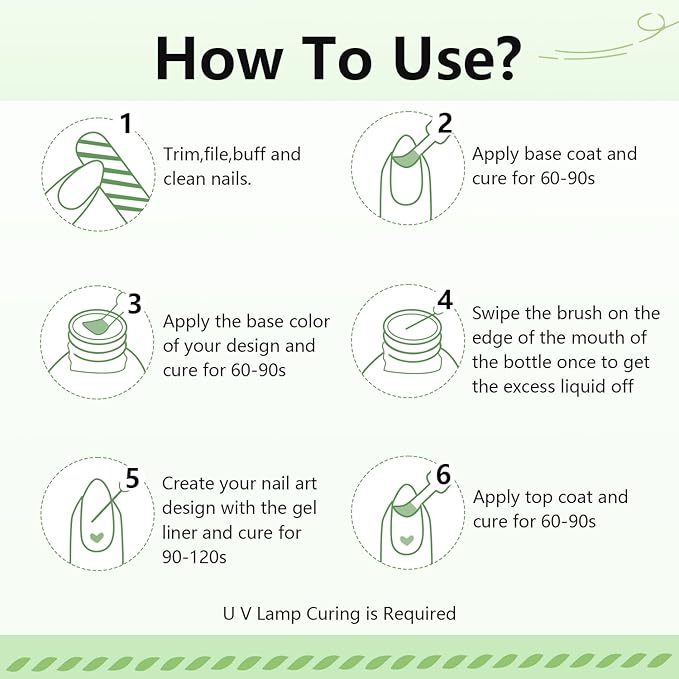 How To Use?

1
Trim,file,buff and clean nails.

2
Apply base coat and cure for 60-90s

3
Apply the base color of your design and cure for 60-90s

4
Swipe the brush on the edge of the mouth of the bottle once to get the excess liquid off

5
Create your nail art design with the gel liner and cure for 90-120s

6
Apply top coat and cure for 60-90s

U V Lamp Curing is Required