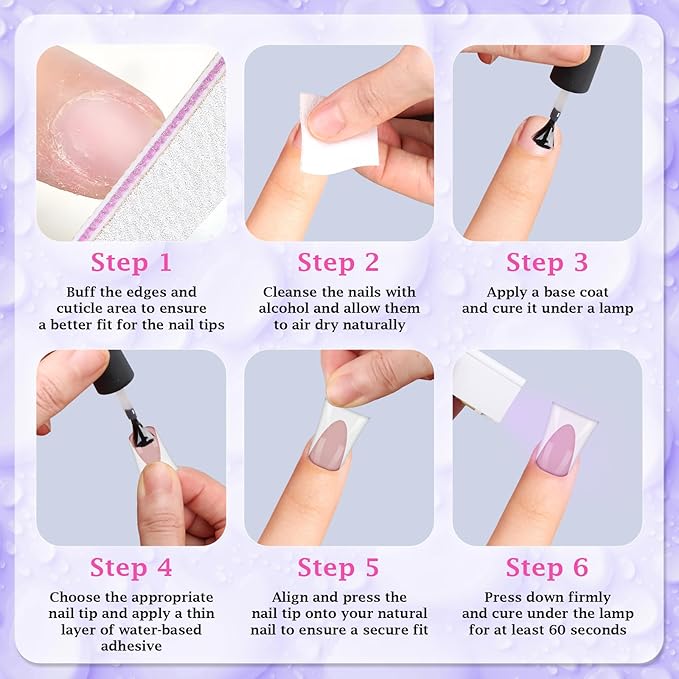 Step 1
Buff the edges and cuticle area to ensure a better fit for the nail tips

Step 2
Cleanse the nails with alcohol and allow them to air dry naturally

Step 3
Apply a base coat and cure it under a lamp

Step 4
Choose the appropriate nail tip and apply a thin layer of water-based adhesive

Step 5
Align and press the nail tip onto your natural nail to ensure a secure fit

Step 6
Press down firmly and cure under the lamp for at least 60 seconds