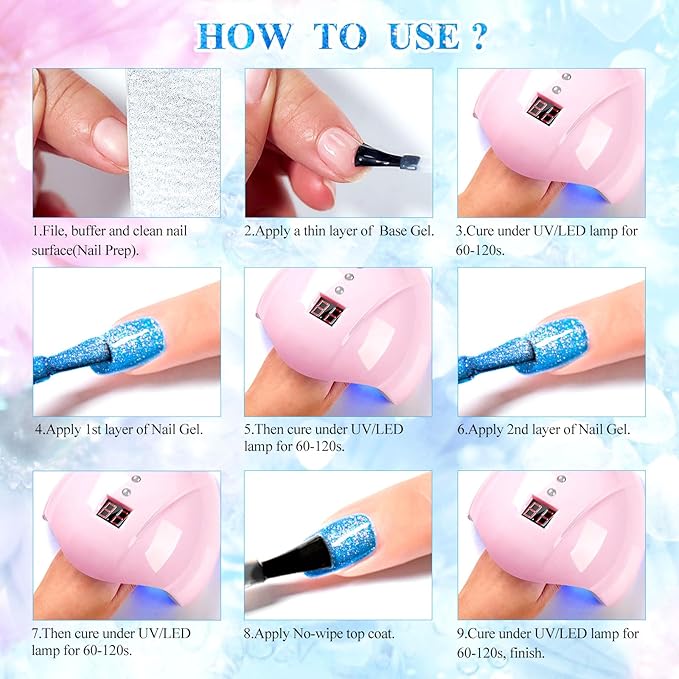 HOW TO USE ?

1.File, buffer and clean nail surface(Nail Prep).

2.Apply a thin layer of Base Gel.

3.Cure under UV/LED lamp for 60-120s.

4.Apply 1st layer of Nail Gel.

5.Then cure under UV/LED lamp for 60-120s.

6.Apply 2nd layer of Nail Gel.

7.Then cure under UV/LED lamp for 60-120s.

8.Apply No-wipe top coat.

9.Cure under UV/LED lamp for 60-120s, finish.