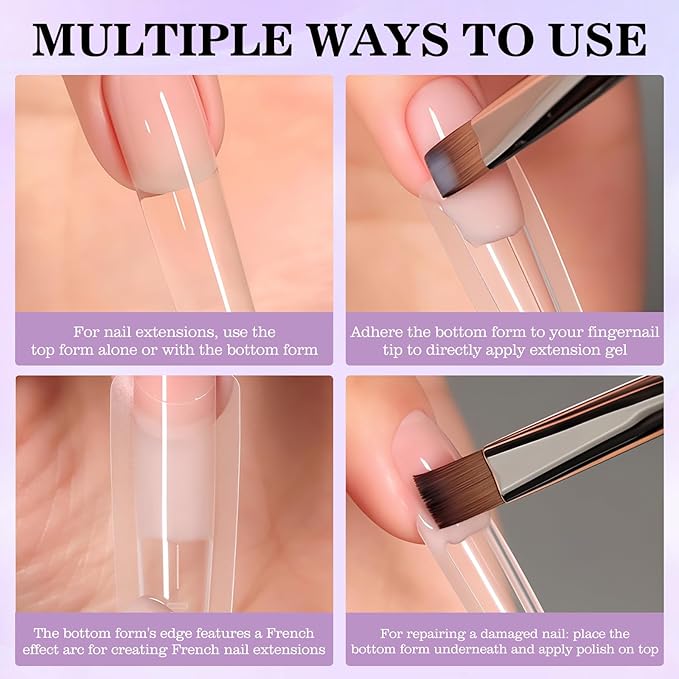 MULTIPLE WAYS TO USE

For nail extensions, use the top form alone or with the bottom form

Adhere the bottom form to your fingernail tip to directly apply extension gel

The bottom form's edge features a French effect arc for creating French nail extensions

For repairing a damaged nail: place the bottom form underneath and apply polish on top