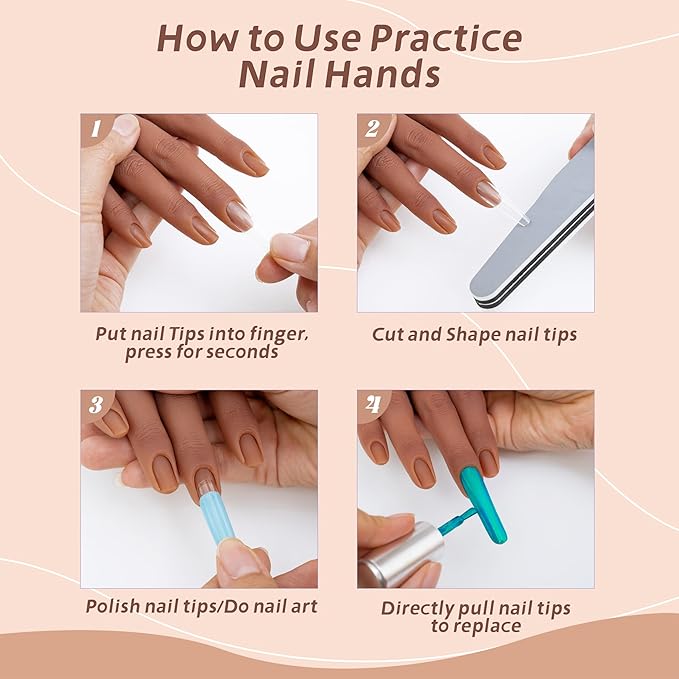 How to Use Practice Nail Hands

1

Put nail Tips into finger, press for seconds

2

Cut and Shape nail tips

3

Polish nail tips/Do nail art

4

Directly pull nail tips to replace