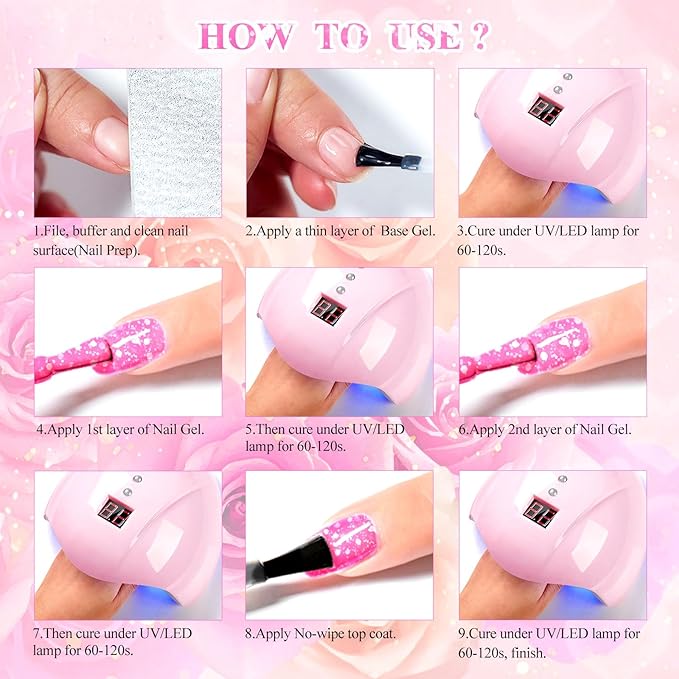 HOW TO USE ?

1.File, buffer and clean nail surface(Nail Prep).

2.Apply a thin layer of Base Gel.

3.Cure under UV/LED lamp for 60-120s.

4.Apply 1st layer of Nail Gel.

5.Then cure under UV/LED lamp for 60-120s.

6.Apply 2nd layer of Nail Gel.

7.Then cure under UV/LED lamp for 60-120s.

8.Apply No-wipe top coat.

9.Cure under UV/LED lamp for 60-120s, finish.