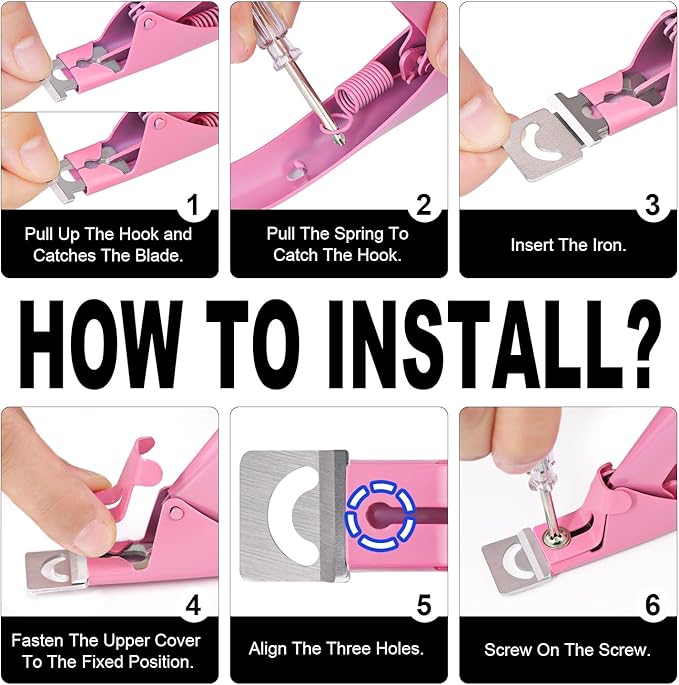 1
Pull Up The Hook and Catches The Blade.

2
Pull The Spring To Catch The Hook.

3
Insert The Iron.

HOW TO INSTALL?

4
Fasten The Upper Cover To The Fixed Position.

5
Align The Three Holes.

6
Screw On The Screw.