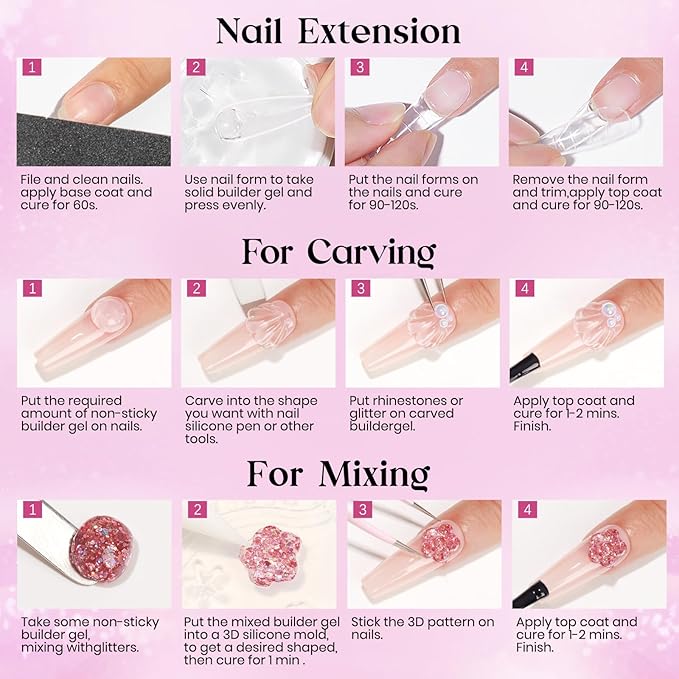 Nail Extension

1
File and clean nails. apply base coat and cure for 60s.

2
Use nail form to take solid builder gel and press evenly.

3
Put the nail forms on the nails and cure for 90-120s.

4
Remove the nail form and trim,apply top coat and cure for 90-120s.

For Carving

1
Put the required amount of non-sticky builder gel on nails.

2
Carve into the shape you want with nail silicone pen or other tools.

3
Put rhinestones or glitter on carved buildergel.

4
Apply top coat and cure for 1-2 mins. Finish.

For Mixing

1
Take some non-sticky builder gel, mixing withglitters.

2
Put the mixed builder gel into a 3D silicone mold, to get a desired shaped, then cure for 1 min .

3
Stick the 3D pattern on nails.

4
Apply top coat and cure for 1-2 mins. Finish.