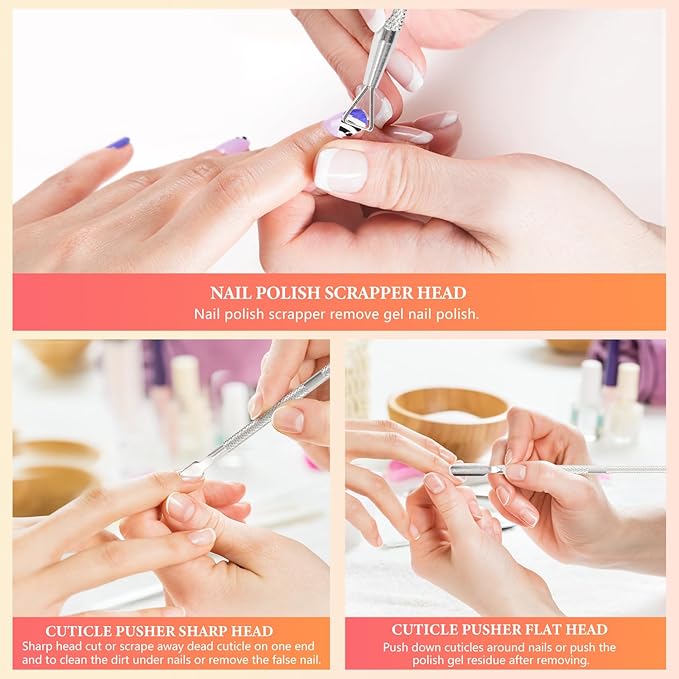 NAIL POLISH SCRAPPER HEAD
Nail polish scrapper remove gel nail polish.

CUTICLE PUSHER SHARP HEAD
Sharp head cut or scrape away dead cuticle on one end and to clean the dirt under nails or remove the false nail.

CUTICLE PUSHER FLAT HEAD
Push down cuticles around nails or push the polish gel residue after removing.