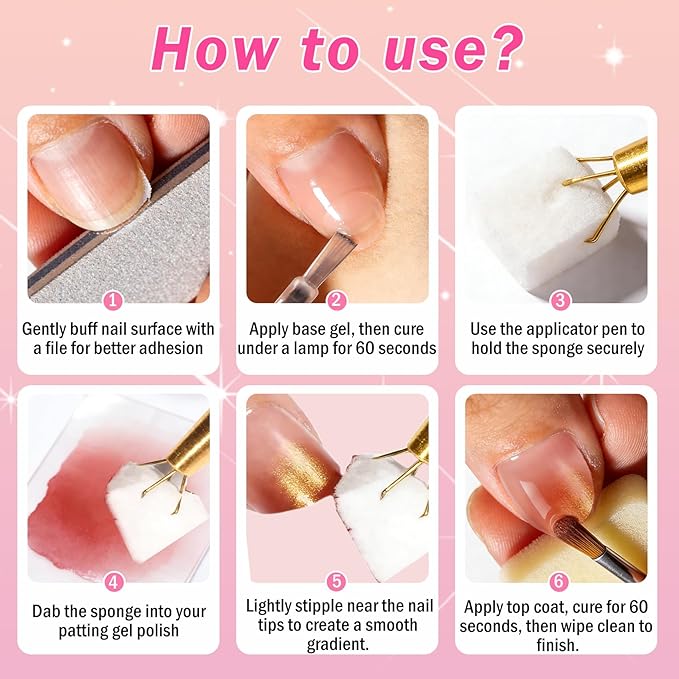 How to use?

1
Gently buff nail surface with a file for better adhesion

2
Apply base gel, then cure under a lamp for 60 seconds

3
Use the applicator pen to hold the sponge securely

4
Dab the sponge into your patting gel polish

5
Lightly stipple near the nail tips to create a smooth gradient.

6
Apply top coat, cure for 60 seconds, then wipe clean to finish.