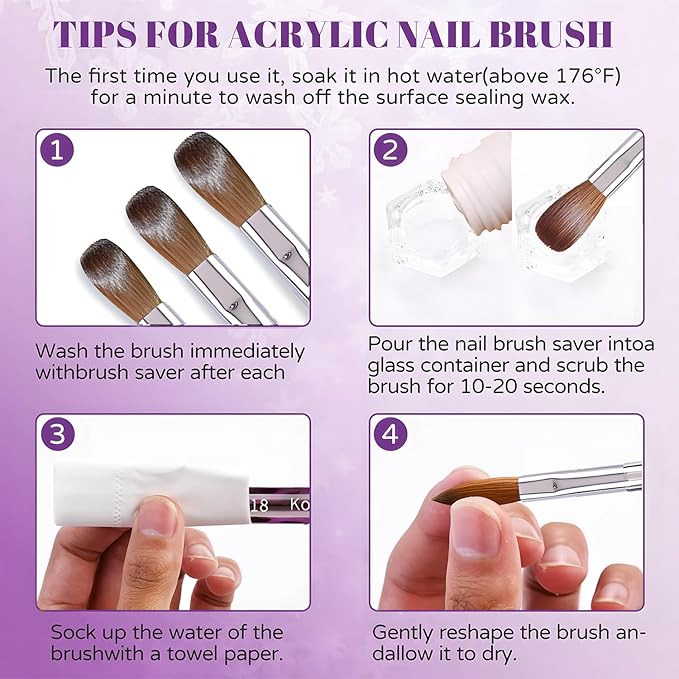 TIPS FOR ACRYLIC NAIL BRUSH

The first time you use it, soak it in hot water(above 176°F) for a minute to wash off the surface sealing wax.

1

Wash the brush immediately withbrush saver after each

2

Pour the nail brush saver intoa glass container and scrub the brush for 10-20 seconds.

3

18 Ko

Sock up the water of the brushwith a towel paper.

4

Gently reshape the brush andallow it to dry.