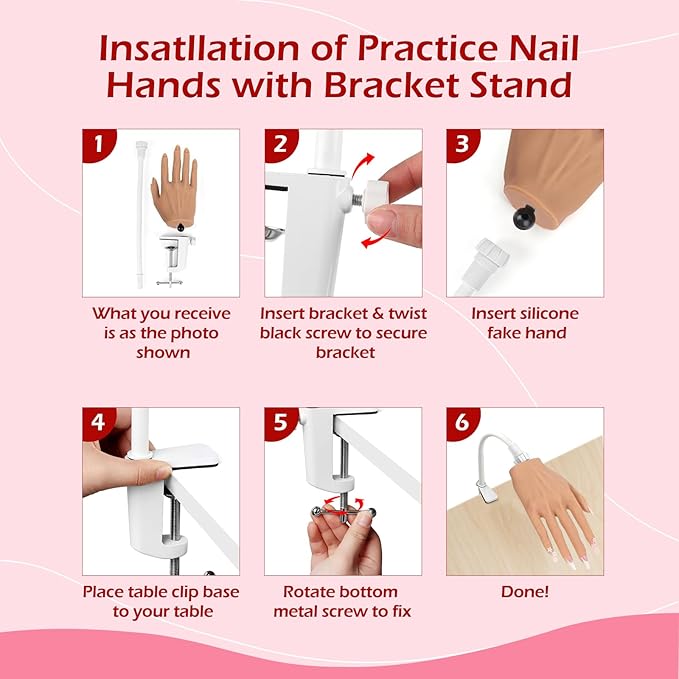 Insatllation of Practice Nail Hands with Bracket Stand

1
What you receive is as the photo shown

2
Insert bracket & twist black screw to secure bracket

3
Insert silicone fake hand

4
Place table clip base to your table

5
Rotate bottom metal screw to fix

6
Done!