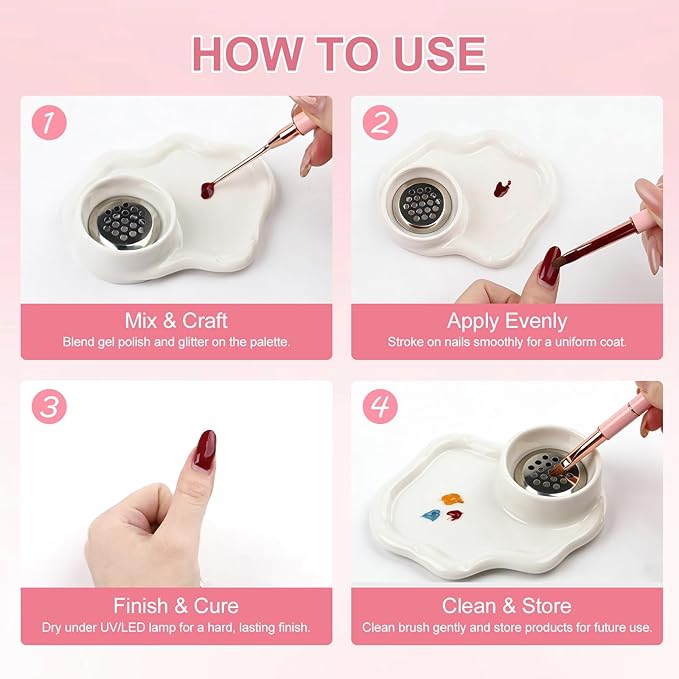 HOW TO USE

1

Mix & Craft
Blend gel polish and glitter on the palette.

2

Apply Evenly
Stroke on nails smoothly for a uniform coat.

3

Finish & Cure
Dry under UV/LED lamp for a hard, lasting finish.

4

Clean & Store
Clean brush gently and store products for future use.