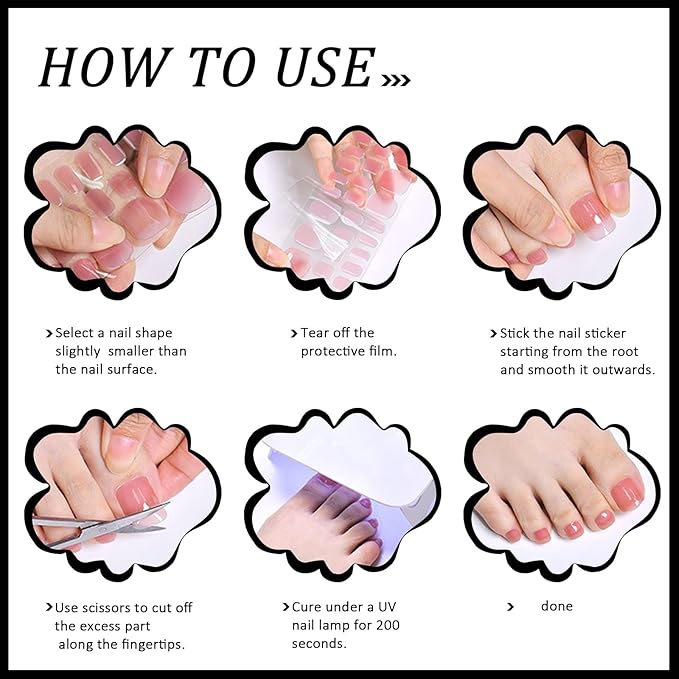 HOW TO USE »»

› Select a nail shape slightly smaller than the nail surface.

› Tear off the protective film.

› Stick the nail sticker starting from the root and smooth it outwards.

› Use scissors to cut off the excess part along the fingertips.

› Cure under a UV nail lamp for 200 seconds.

› done