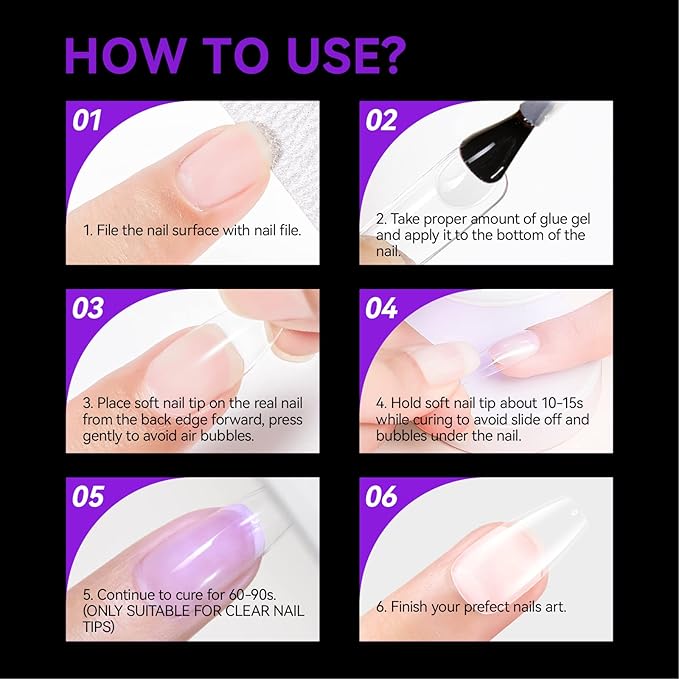 HOW TO USE?

01

1. File the nail surface with nail file.

02

2. Take proper amount of glue gel and apply it to the bottom of the nail.

03

3. Place soft nail tip on the real nail from the back edge forward, press gently to avoid air bubbles.

04

4. Hold soft nail tip about 10-15s while curing to avoid slide off and bubbles under the nail.

05

5. Continue to cure for 60-90s. (ONLY SUITABLE FOR CLEAR NAIL TIPS)

06

6. Finish your prefect nails art.