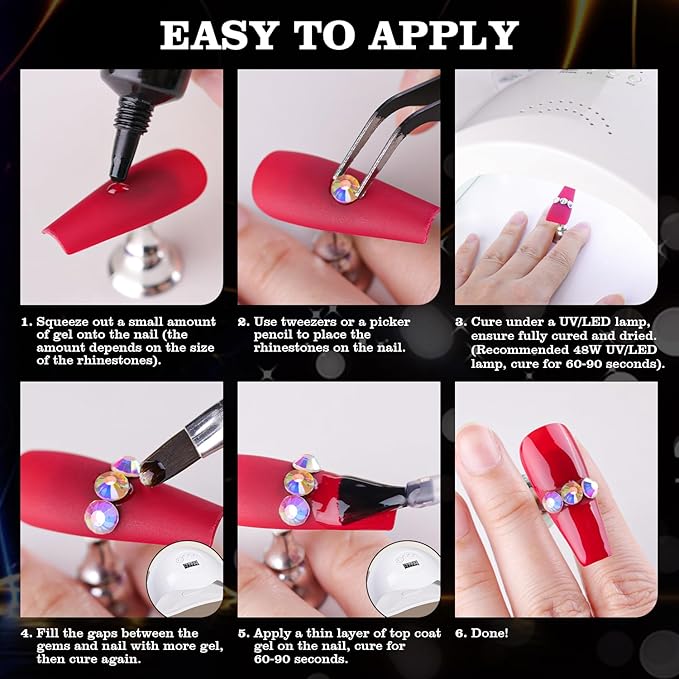 EASY TO APPLY

1. Squeeze out a small amount of gel onto the nail (the amount depends on the size of the rhinestones).

2. Use tweezers or a picker pencil to place the rhinestones on the nail.

3. Cure under a UV/LED lamp, ensure fully cured and dried. (Recommended 48W UV/LED lamp, cure for 60-90 seconds).

4. Fill the gaps between the gems and nail with more gel, then cure again.

5. Apply a thin layer of top coat gel on the nail, cure for 60-90 seconds.

6. Done!