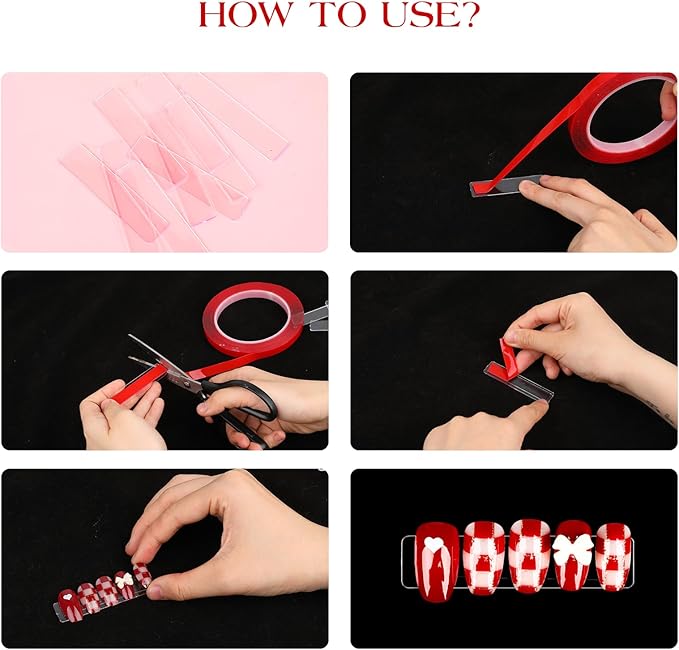 HOW TO USE?