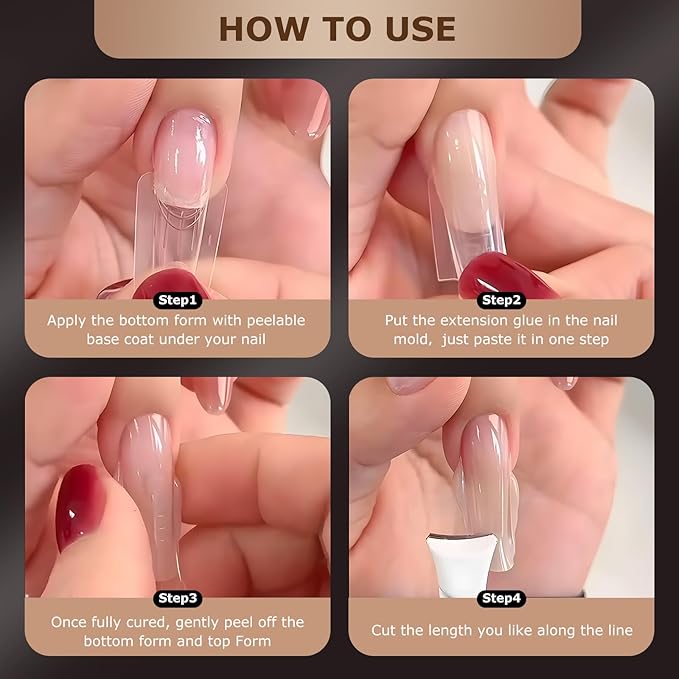 HOW TO USE

Step1
Apply the bottom form with peelable base coat under your nail

Step2
Put the extension glue in the nail mold, just paste it in one step

Step3
Once fully cured, gently peel off the bottom form and top Form

Step4
Cut the length you like along the line