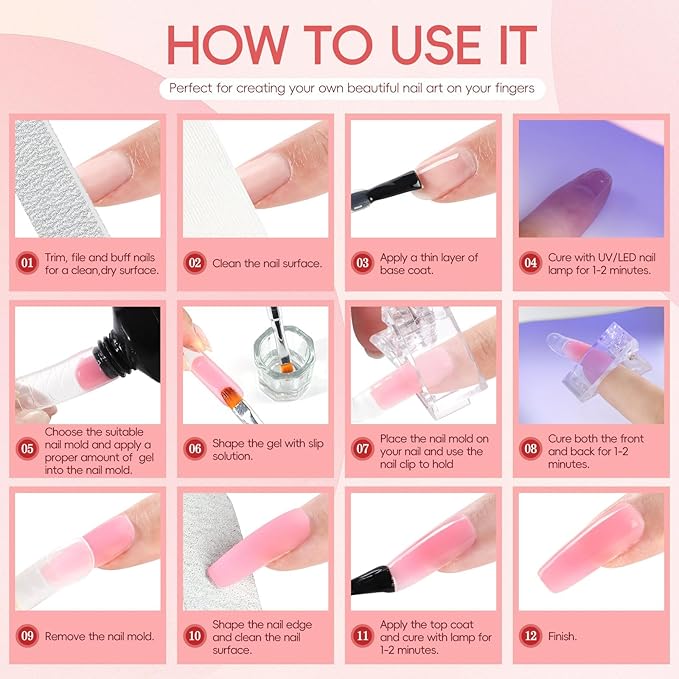 HOW TO USE IT

Perfect for creating your own beautiful nail art on your fingers

01 Trim, file and buff nails for a clean,dry surface.

02 Clean the nail surface.

03 Apply a thin layer of base coat.

04 Cure with UV/LED nail lamp for 1-2 minutes.

05 Choose the suitable nail mold and apply a proper amount of gel into the nail mold.

06 Shape the gel with slip solution.

07 Place the nail mold on your nail and use the nail clip to hold

08 Cure both the front and back for 1-2 minutes.

09 Remove the nail mold.

10 Shape the nail edge and clean the nail surface.

11 Apply the top coat and cure with lamp for 1-2 minutes.

12 Finish.