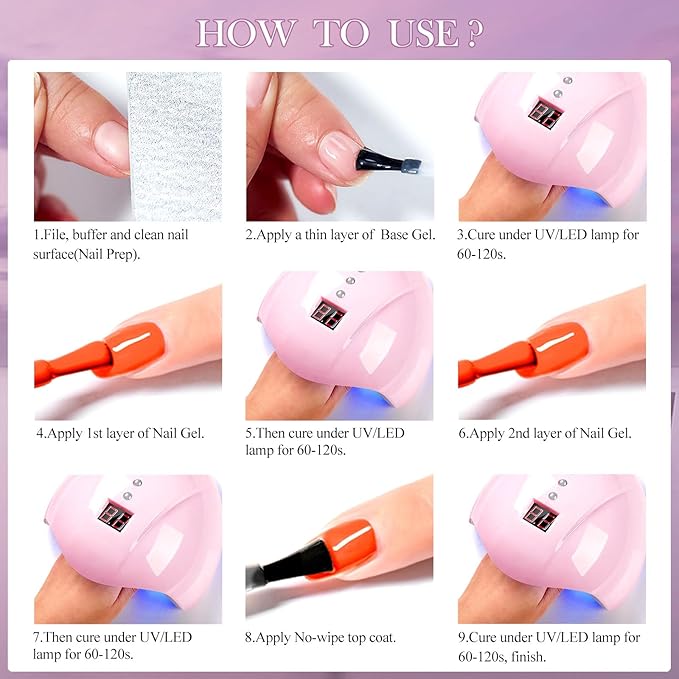 HOW TO USE ?

1.File, buffer and clean nail surface(Nail Prep).

2.Apply a thin layer of Base Gel.

3.Cure under UV/LED lamp for 60-120s.

4.Apply 1st layer of Nail Gel.

5.Then cure under UV/LED lamp for 60-120s.

6.Apply 2nd layer of Nail Gel.

7.Then cure under UV/LED lamp for 60-120s.

8.Apply No-wipe top coat.

9.Cure under UV/LED lamp for 60-120s, finish.