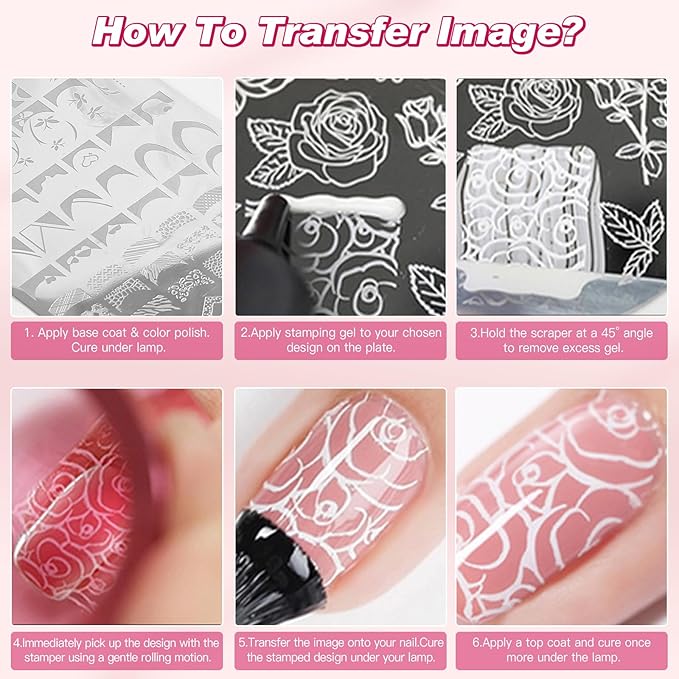 How To Transfer Image?

1. Apply base coat & color polish. Cure under lamp.

2.Apply stamping gel to your chosen design on the plate.

3.Hold the scraper at a 45° angle to remove excess gel.

4.Immediately pick up the design with the stamper using a gentle rolling motion.

5.Transfer the image onto your nail.Cure the stamped design under your lamp.

6.Apply a top coat and cure once more under the lamp.