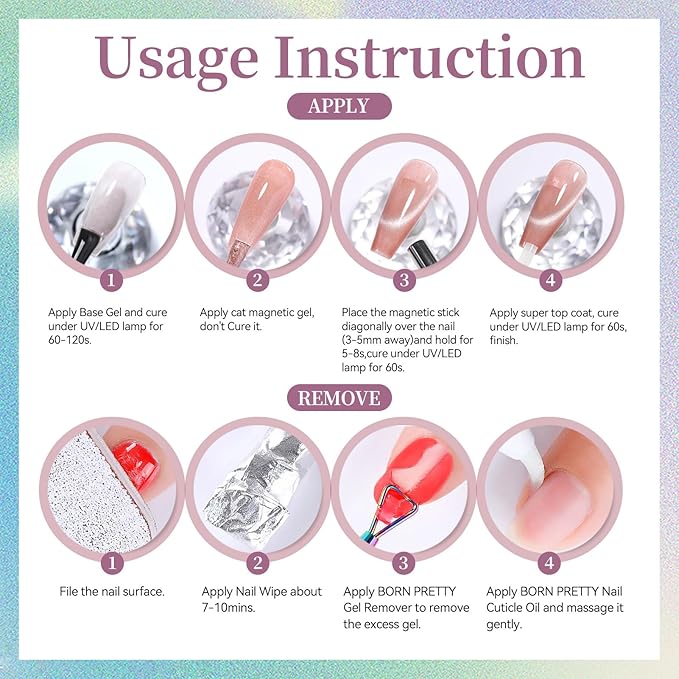 Usage Instruction

APPLY

1

Apply Base Gel and cure under UV/LED lamp for 60-120s.

2

Apply cat magnetic gel, don't Cure it.

3

Place the magnetic stick diagonally over the nail (3-5mm away)and hold for 5-8s,cure under UV/LED lamp for 60s.

4

Apply super top coat, cure under UV/LED lamp for 60s, finish.

REMOVE

1

File the nail surface.

2

Apply Nail Wipe about 7-10mins.

3

Apply BORN PRETTY Gel Remover to remove the excess gel.

4

Apply BORN PRETTY Nail Cuticle Oil and massage it gently.