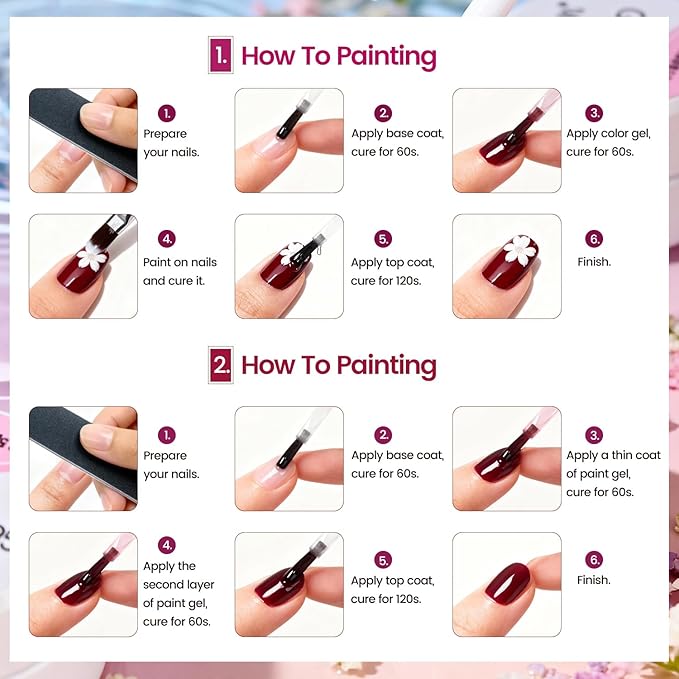 1. How To Painting

1. Prepare your nails.

2. Apply base coat, cure for 60s.

3. Apply color gel, cure for 60s.

4. Paint on nails and cure it.

5. Apply top coat, cure for 120s.

6. Finish.

2. How To Painting

1. Prepare your nails.

2. Apply base coat, cure for 60s.

3. Apply a thin coat of paint gel, cure for 60s.

4. Apply the second layer of paint gel, cure for 60s.

5. Apply top coat, cure for 120s.

6. Finish.