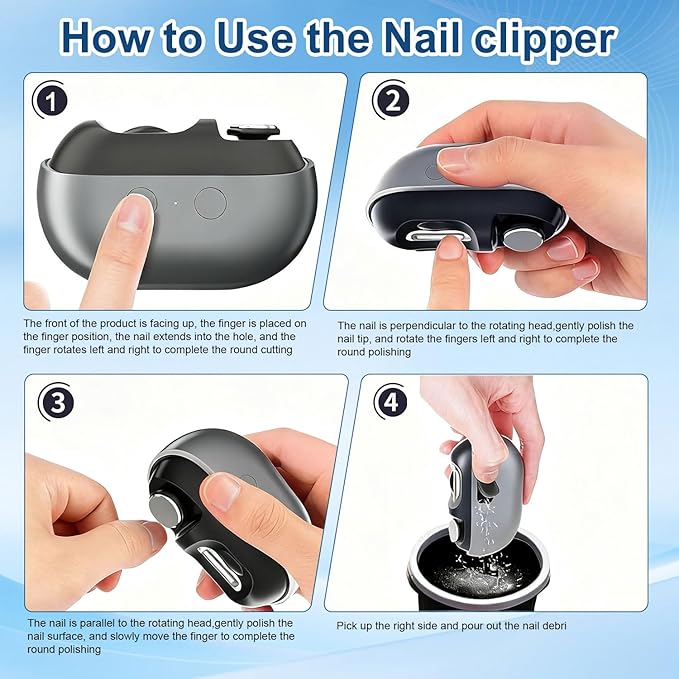 How to Use the Nail clipper

1

The front of the product is facing up, the finger is placed on the finger position, the nail extends into the hole, and the finger rotates left and right to complete the round cutting

2

The nail is perpendicular to the rotating head,gently polish the nail tip, and rotate the fingers left and right to complete the round polishing

3

The nail is parallel to the rotating head,gently polish the nail surface, and slowly move the finger to complete the round polishing

4

Pick up the right side and pour out the nail debri