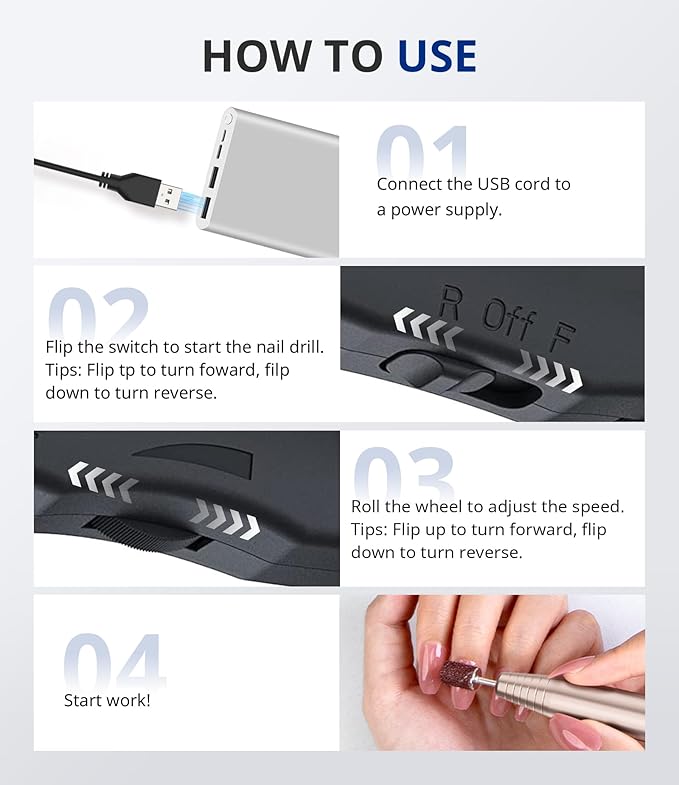 HOW TO USE

01

Connect the USB cord to a power supply.

02

Flip the switch to start the nail drill. Tips: Flip tp to turn foward, filp down to turn reverse.

R Off F

03

Roll the wheel to adjust the speed. Tips: Flip up to turn forward, flip down to turn reverse.

04

Start work!