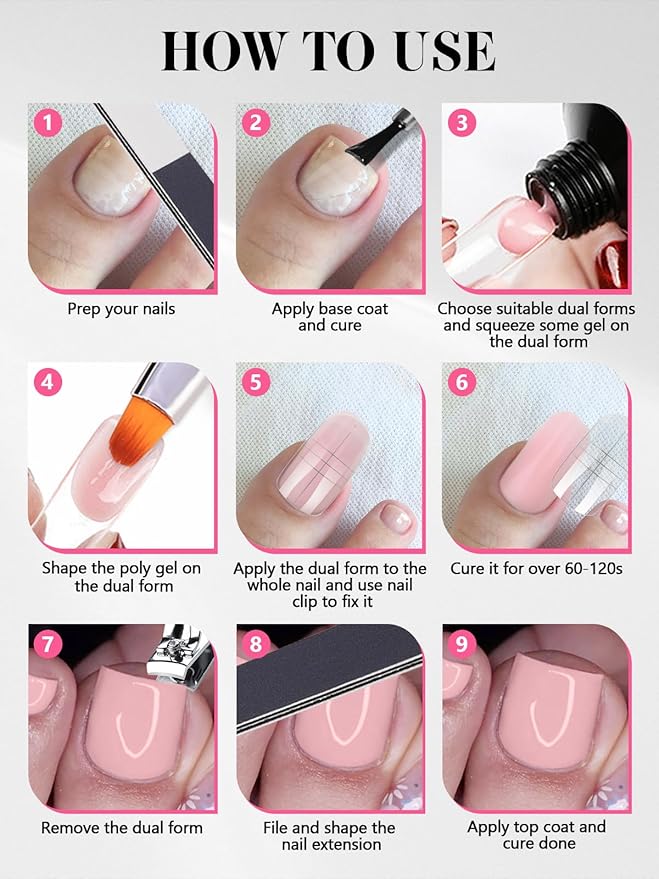 HOW TO USE

1
Prep your nails

2
Apply base coat and cure

3
Choose suitable dual forms and squeeze some gel on the dual form

4
Shape the poly gel on the dual form

5
Apply the dual form to the whole nail and use nail clip to fix it

6
Cure it for over 60-120s

7
Remove the dual form

8
File and shape the nail extension

9
Apply top coat and cure done