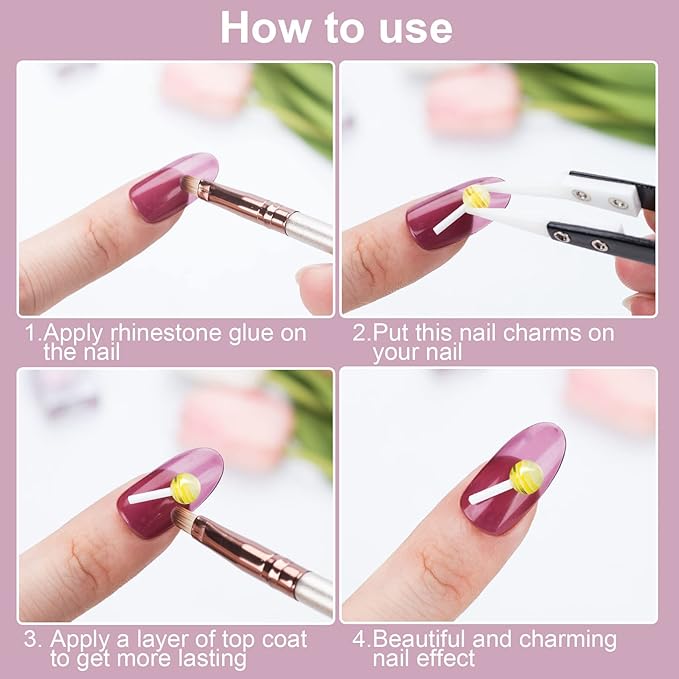 How to use

1.Apply rhinestone glue on the nail

2.Put this nail charms on your nail

3. Apply a layer of top coat to get more lasting

4.Beautiful and charming nail effect