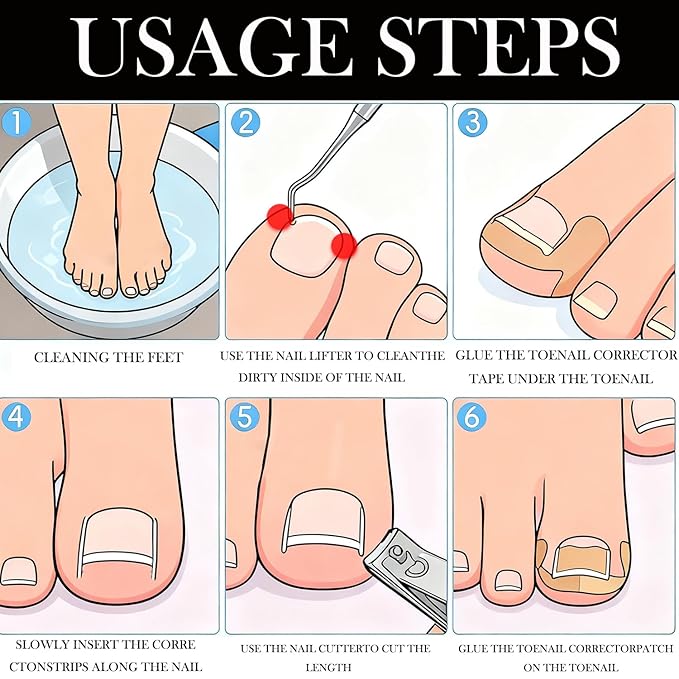 USAGE STEPS

1

CLEANING THE FEET

2

USE THE NAIL LIFTER TO CLEANTHE DIRTY INSIDE OF THE NAIL

3

GLUE THE TOENAIL CORRECTOR TAPE UNDER THE TOENAIL

4

SLOWLY INSERT THE CORRE CTONSTRIPS ALONG THE NAIL

5

USE THE NAIL CUTTERTO CUT THE LENGTH

6

GLUE THE TOENAIL CORRECTORPATCH ON THE TOENAIL