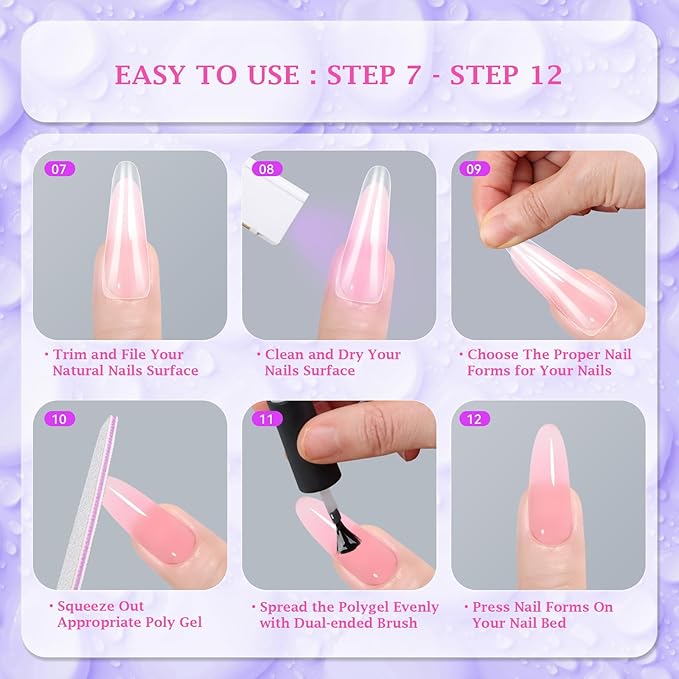 EASY TO USE : STEP 7 - STEP 12

07

• Trim and File Your Natural Nails Surface

08

• Clean and Dry Your Nails Surface

09

• Choose The Proper Nail Forms for Your Nails

10

• Squeeze Out Appropriate Poly Gel

11

• Spread the Polygel Evenly with Dual-ended Brush

12

• Press Nail Forms On Your Nail Bed