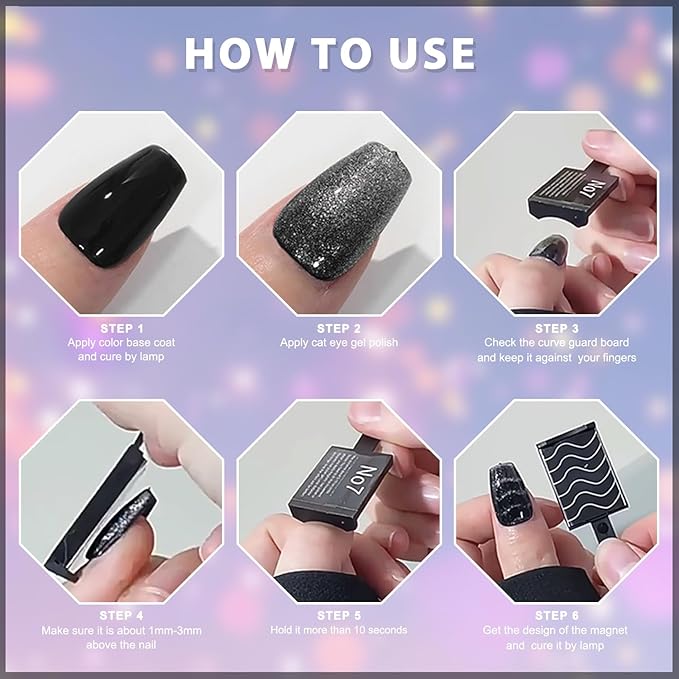 HOW TO USE

No7

STEP 1
Apply color base coat and cure by lamp

STEP 2
Apply cat eye gel polish

STEP 3
Check the curve guard board and keep it against your fingers

No7

STEP 4
Make sure it is about 1mm-3mm above the nail

STEP 5
Hold it more than 10 seconds

STEP 6
Get the design of the magnet and cure it by lamp