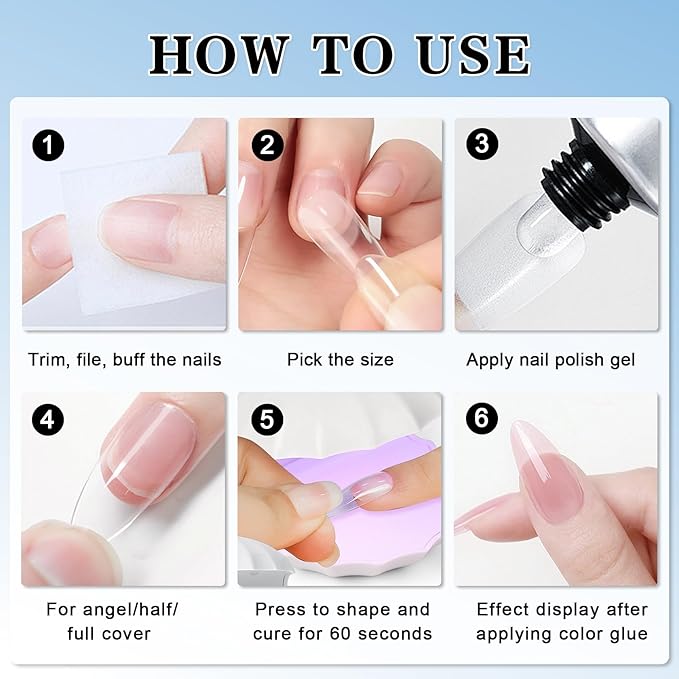 HOW TO USE

1

Trim, file, buff the nails

2

Pick the size

3

Apply nail polish gel

4

For angel/half/ full cover

5

Press to shape and cure for 60 seconds

6

Effect display after applying color glue