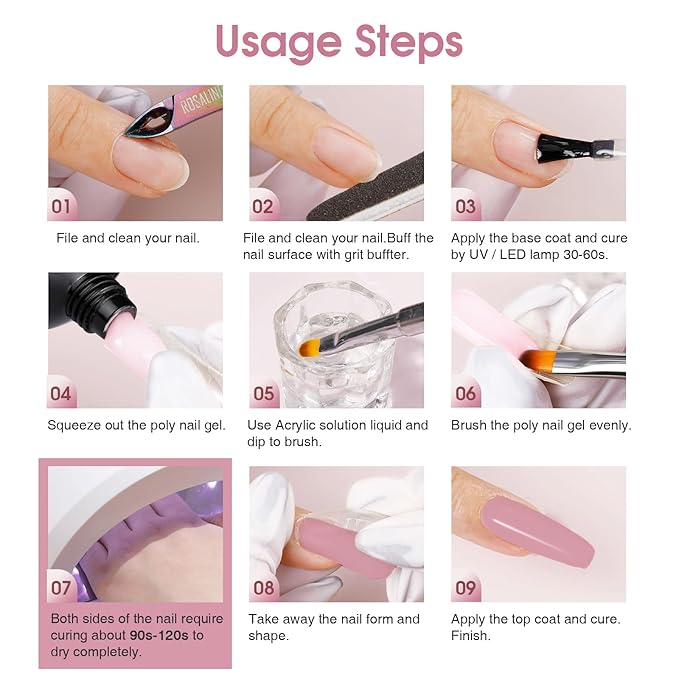 Usage Steps

ROSALIND

01

File and clean your nail.

02

File and clean your nail.Buff the nail surface with grit buffter.

03

Apply the base coat and cure by UV / LED lamp 30-60s.

04

Squeeze out the poly nail gel.

05

Use Acrylic solution liquid and dip to brush.

06

Brush the poly nail gel evenly.

07

Both sides of the nail require curing about 90s-120s to dry completely.

08

Take away the nail form and shape.

09

Apply the top coat and cure. Finish.