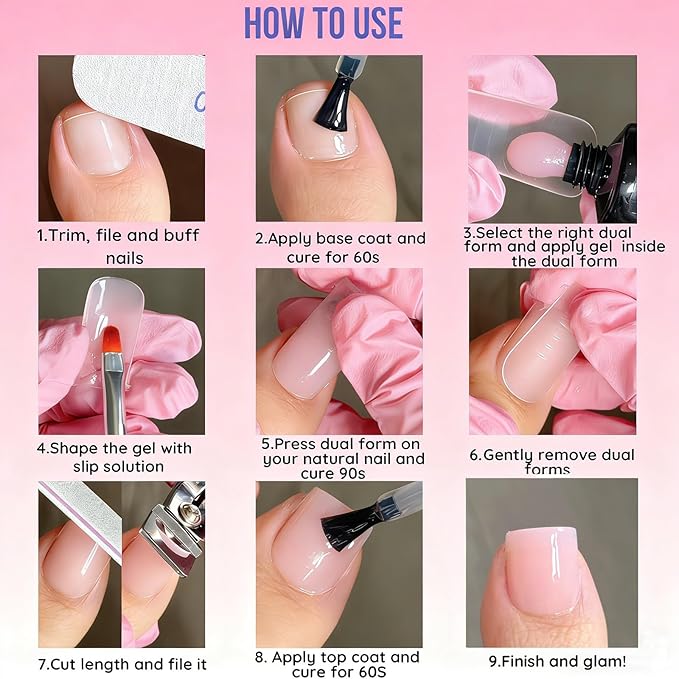 HOW TO USE

1.Trim, file and buff nails

2.Apply base coat and cure for 60s

3.Select the right dual form and apply gel inside the dual form

4.Shape the gel with slip solution

5.Press dual form on your natural nail and cure 90s

6.Gently remove dual forms

7.Cut length and file it

8. Apply top coat and cure for 60S

9.Finish and glam!