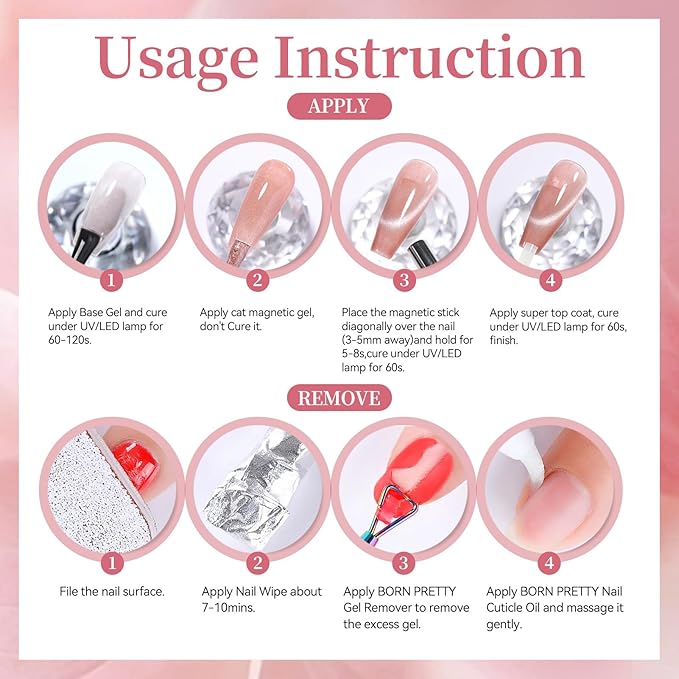 Usage Instruction

APPLY

1
Apply Base Gel and cure under UV/LED lamp for 60-120s.

2
Apply cat magnetic gel, don't Cure it.

3
Place the magnetic stick diagonally over the nail (3-5mm away)and hold for 5-8s,cure under UV/LED lamp for 60s.

4
Apply super top coat, cure under UV/LED lamp for 60s, finish.

REMOVE

1
File the nail surface.

2
Apply Nail Wipe about 7-10mins.

3
Apply BORN PRETTY Gel Remover to remove the excess gel.

4
Apply BORN PRETTY Nail Cuticle Oil and massage it gently.