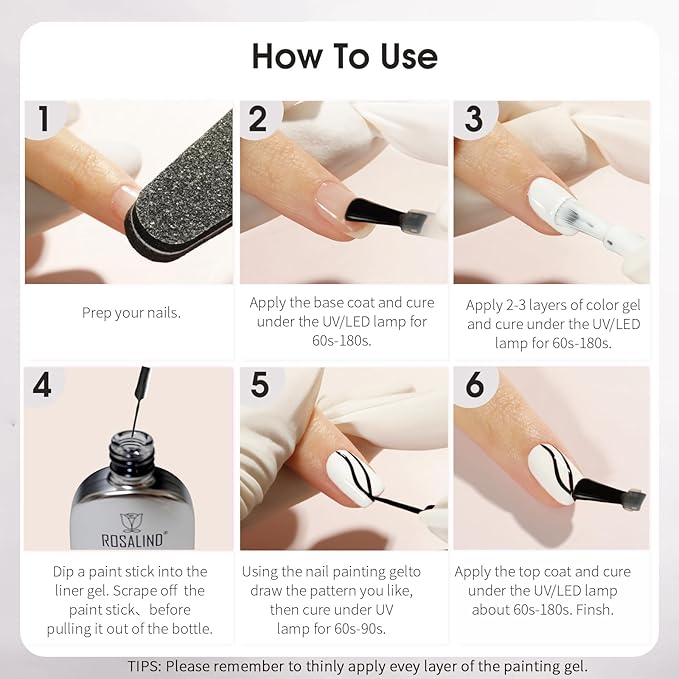 How To Use

1

Prep your nails.

2

Apply the base coat and cure under the UV/LED lamp for 60s-180s.

3

Apply 2-3 layers of color gel and cure under the UV/LED lamp for 60s-180s.

4

ROSALIND

Dip a paint stick into the liner gel. Scrape off the paint stick、before pulling it out of the bottle.

5

Using the nail painting gelto draw the pattern you like, then cure under UV lamp for 60s-90s.

6

Apply the top coat and cure under the UV/LED lamp about 60s-180s. Finsh.

TIPS: Please remember to thinly apply evey layer of the painting gel.