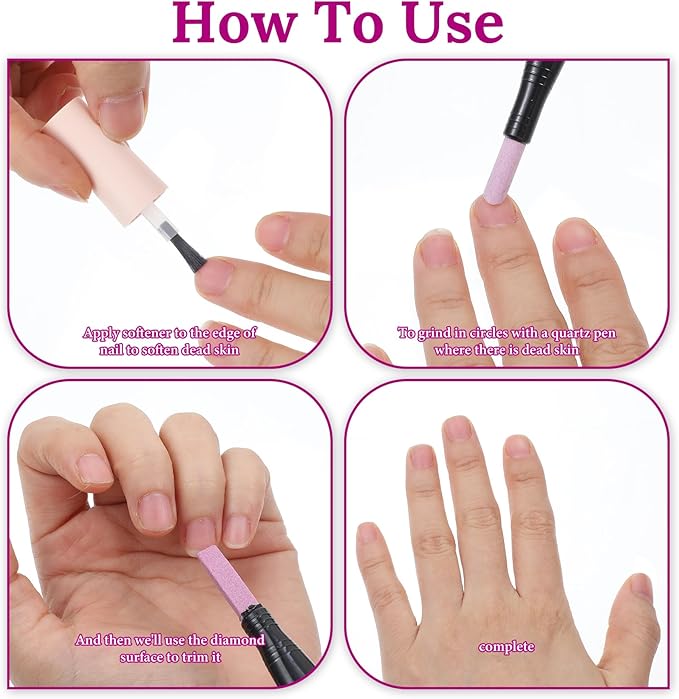 How To Use

Apply softener to the edge of nail to soften dead skin

To grind in circles with a quartz pen where there is dead skin

And then we'll use the diamond surface to trim it

complete