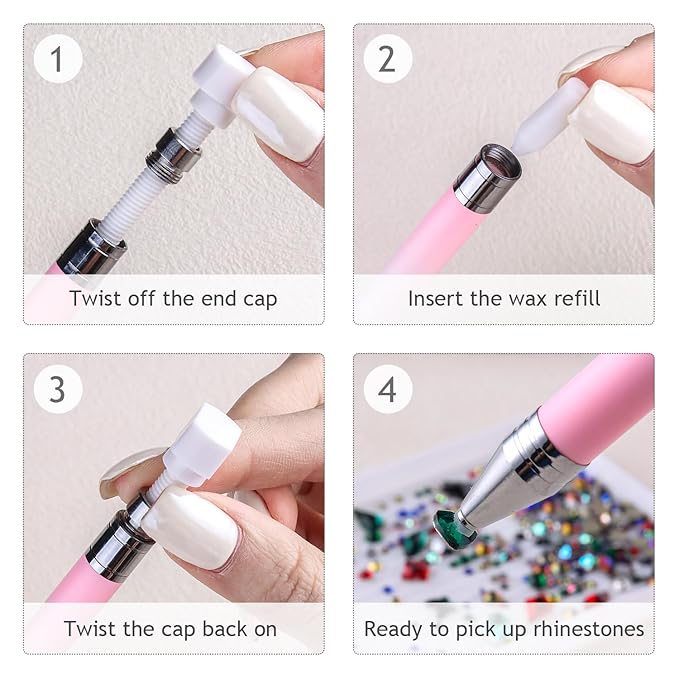 1
Twist off the end cap

2
Insert the wax refill

3
Twist the cap back on

4
Ready to pick up rhinestones