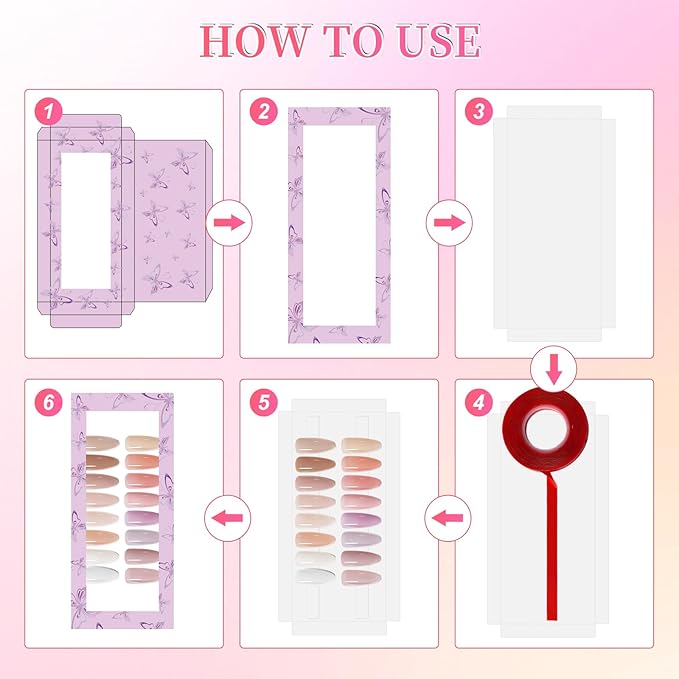 HOW TO USE

1

2

3

6

5

4