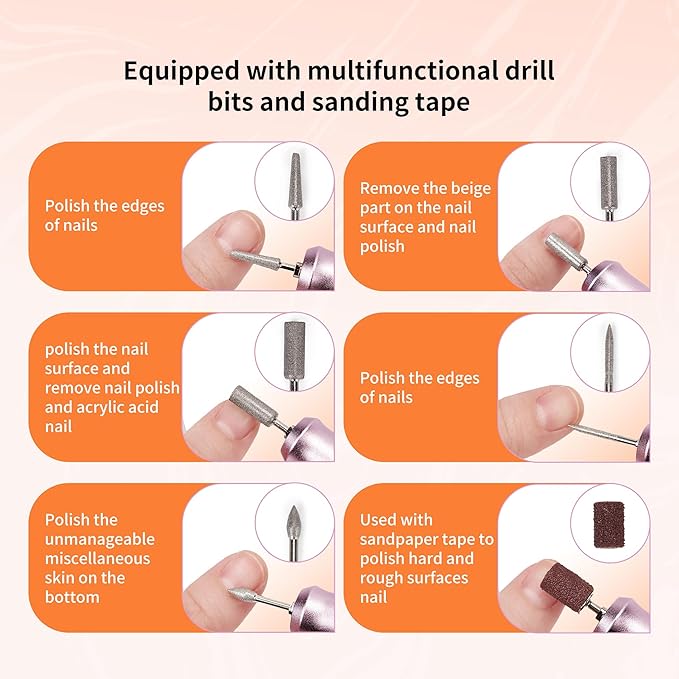 Equipped with multifunctional drill bits and sanding tape

Polish the edges of nails

Remove the beige part on the nail surface and nail polish

polish the nail surface and remove nail polish and acrylic acid nail

Polish the edges of nails

Polish the unmanageable miscellaneous skin on the bottom

Used with sandpaper tape to polish hard and rough surfaces nail