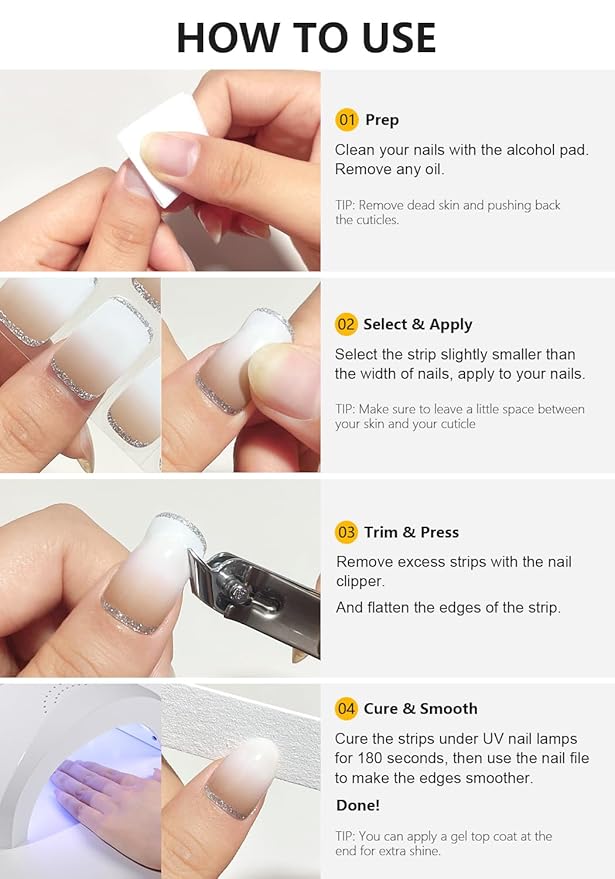 HOW TO USE

01 Prep

Clean your nails with the alcohol pad. Remove any oil.

TIP: Remove dead skin and pushing back the cuticles.

02 Select & Apply

Select the strip slightly smaller than the width of nails, apply to your nails.

TIP: Make sure to leave a little space between your skin and your cuticle

03 Trim & Press

Remove excess strips with the nail clipper.

And flatten the edges of the strip.

04 Cure & Smooth

Cure the strips under UV nail lamps for 180 seconds, then use the nail file to make the edges smoother.

Done!

TIP: You can apply a gel top coat at the end for extra shine.