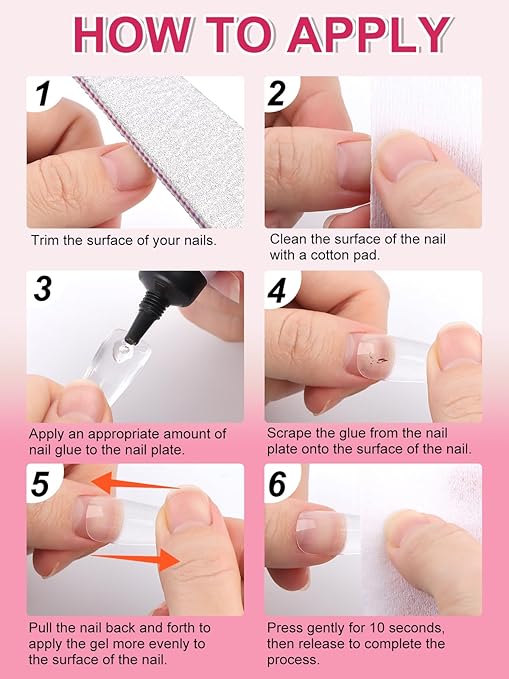 HOW TO APPLY

1

Trim the surface of your nails.

2

Clean the surface of the nail with a cotton pad.

3

Apply an appropriate amount of nail glue to the nail plate.

4

Scrape the glue from the nail plate onto the surface of the nail.

5

Pull the nail back and forth to apply the gel more evenly to the surface of the nail.

6

Press gently for 10 seconds, then release to complete the process.